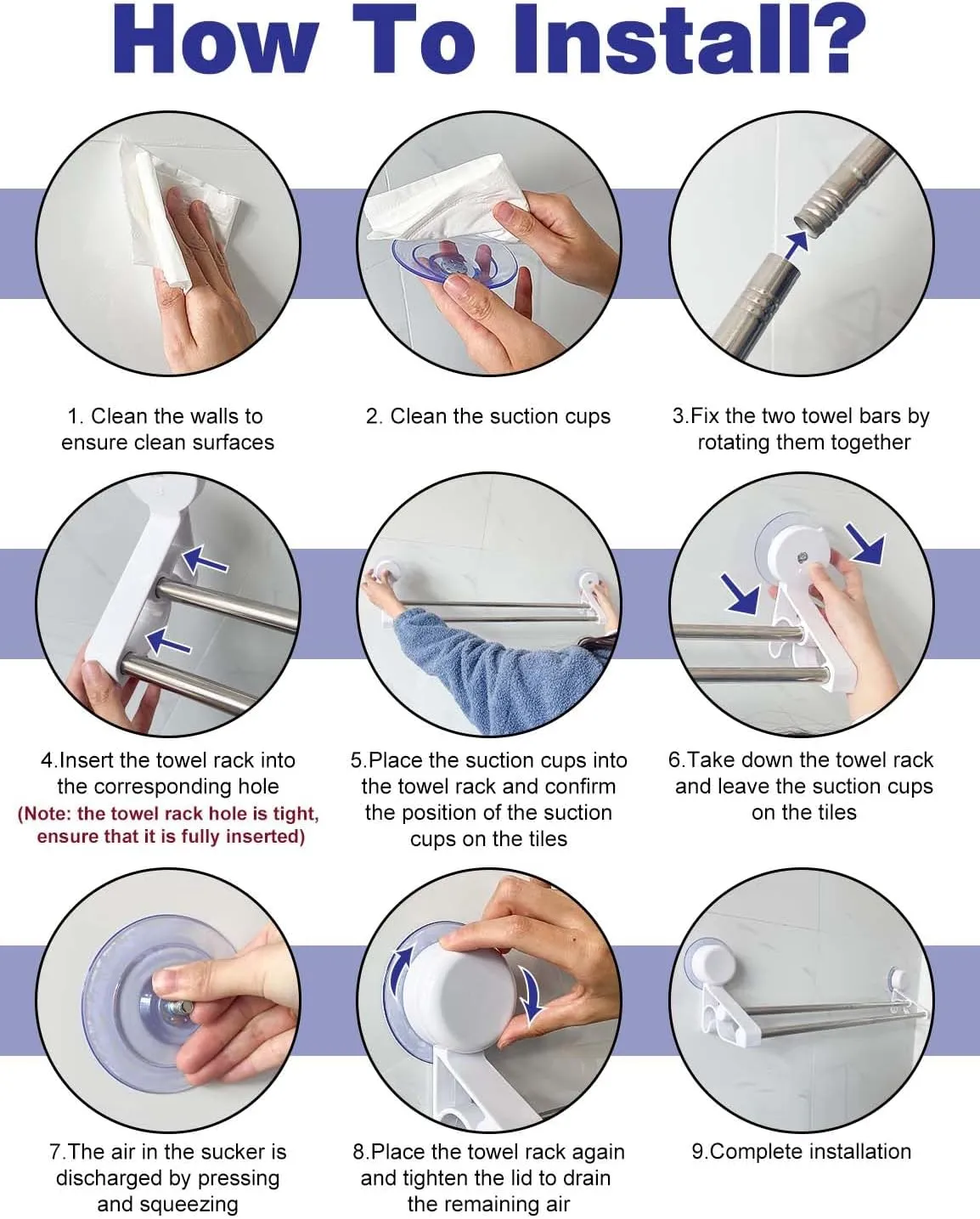 How To Install?

1. Clean the walls to ensure clean surfaces

2. Clean the suction cups

3.Fix the two towel bars by rotating them together

4.Insert the towel rack into the corresponding hole
(Note: the towel rack hole is tight, ensure that it is fully inserted)

5.Place the suction cups into the towel rack and confirm the position of the suction cups on the tiles

6.Take down the towel rack and leave the suction cups on the tiles

7.The air in the sucker is discharged by pressing and squeezing

8.Place the towel rack again and tighten the lid to drain the remaining air

9.Complete installation