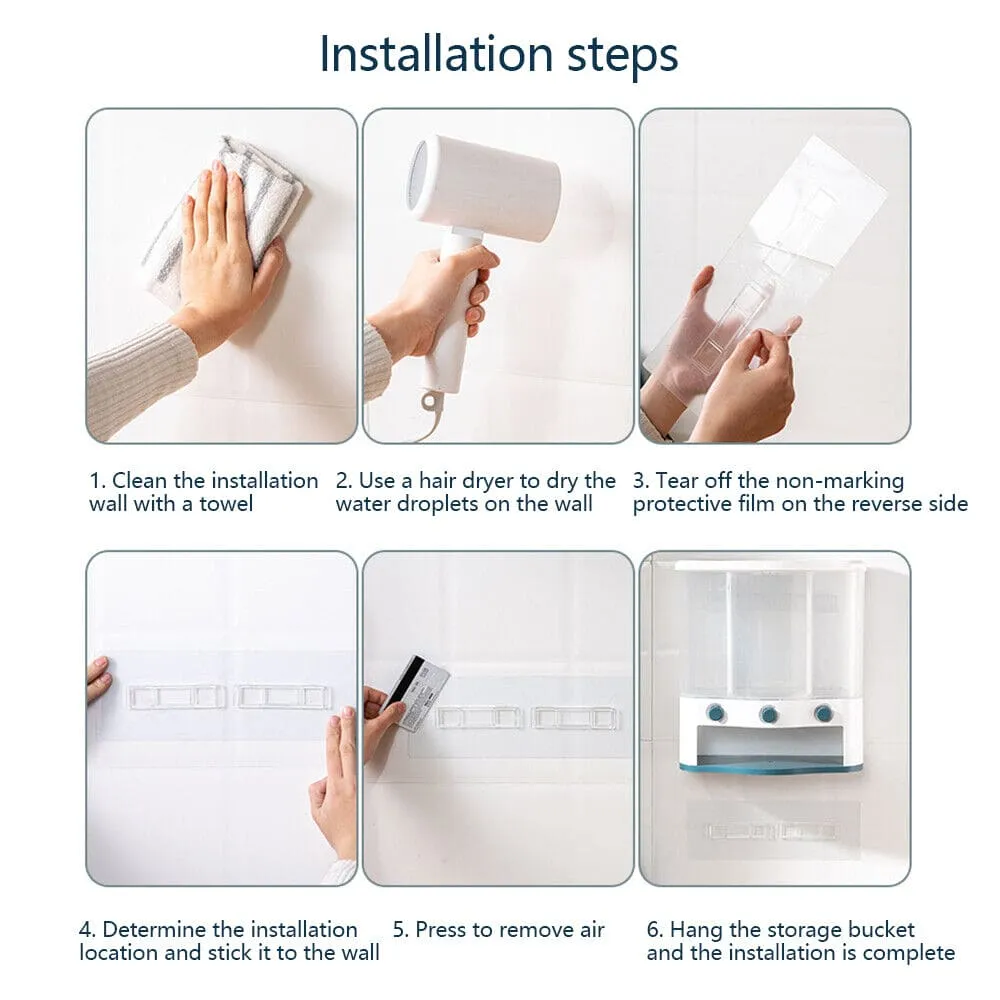 Installation steps

1. Clean the installation wall with a towel

2. Use a hair dryer to dry the water droplets on the wall

3. Tear off the non-marking protective film on the reverse side

4. Determine the installation location and stick it to the wall

5. Press to remove air

6. Hang the storage bucket and the installation is complete