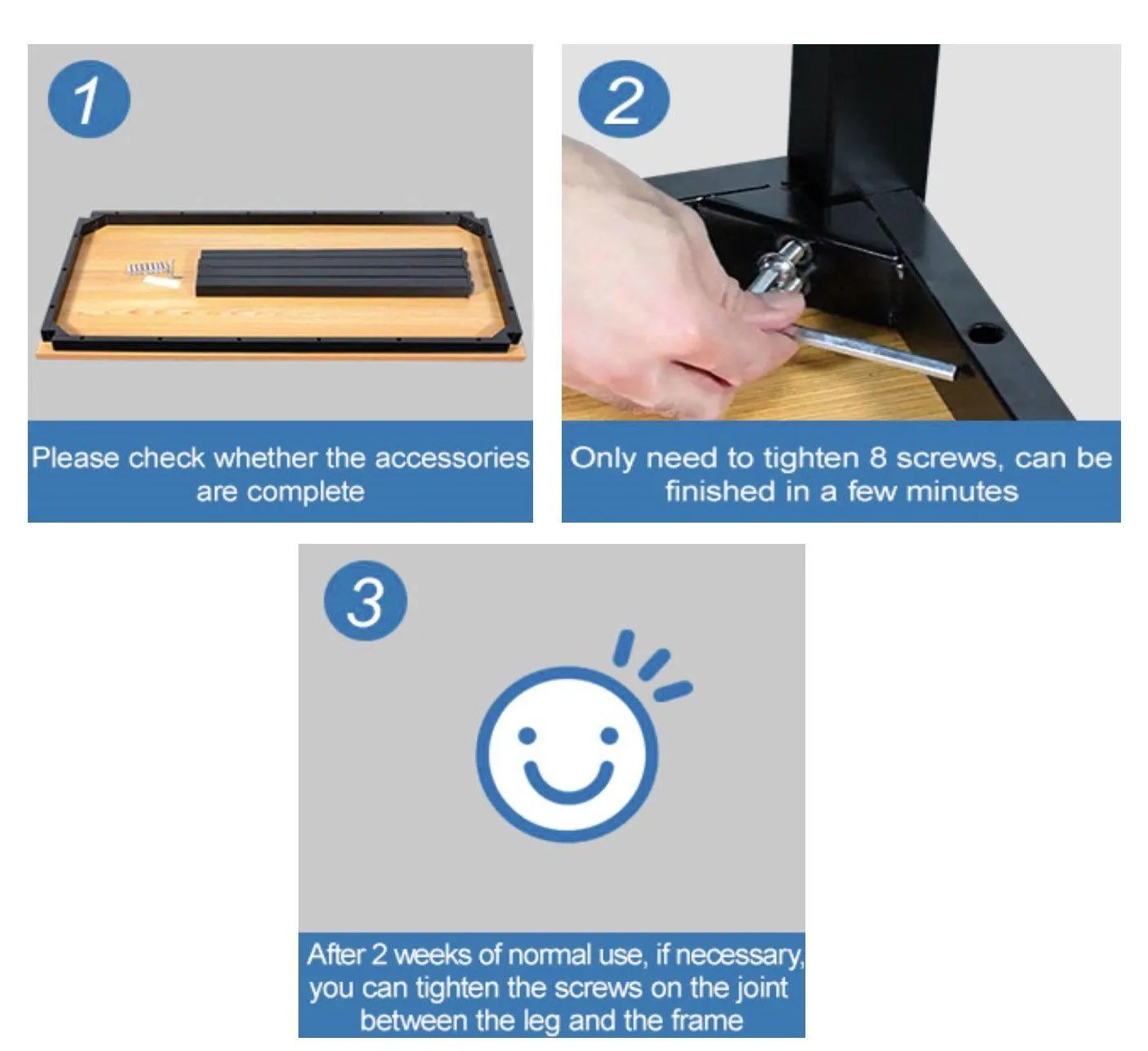 1

Please check whether the accessories are complete

2

Only need to tighten 8 screws, can be finished in a few minutes

3

After 2 weeks of normal use, if necessary, you can tighten the screws on the joint between the leg and the frame