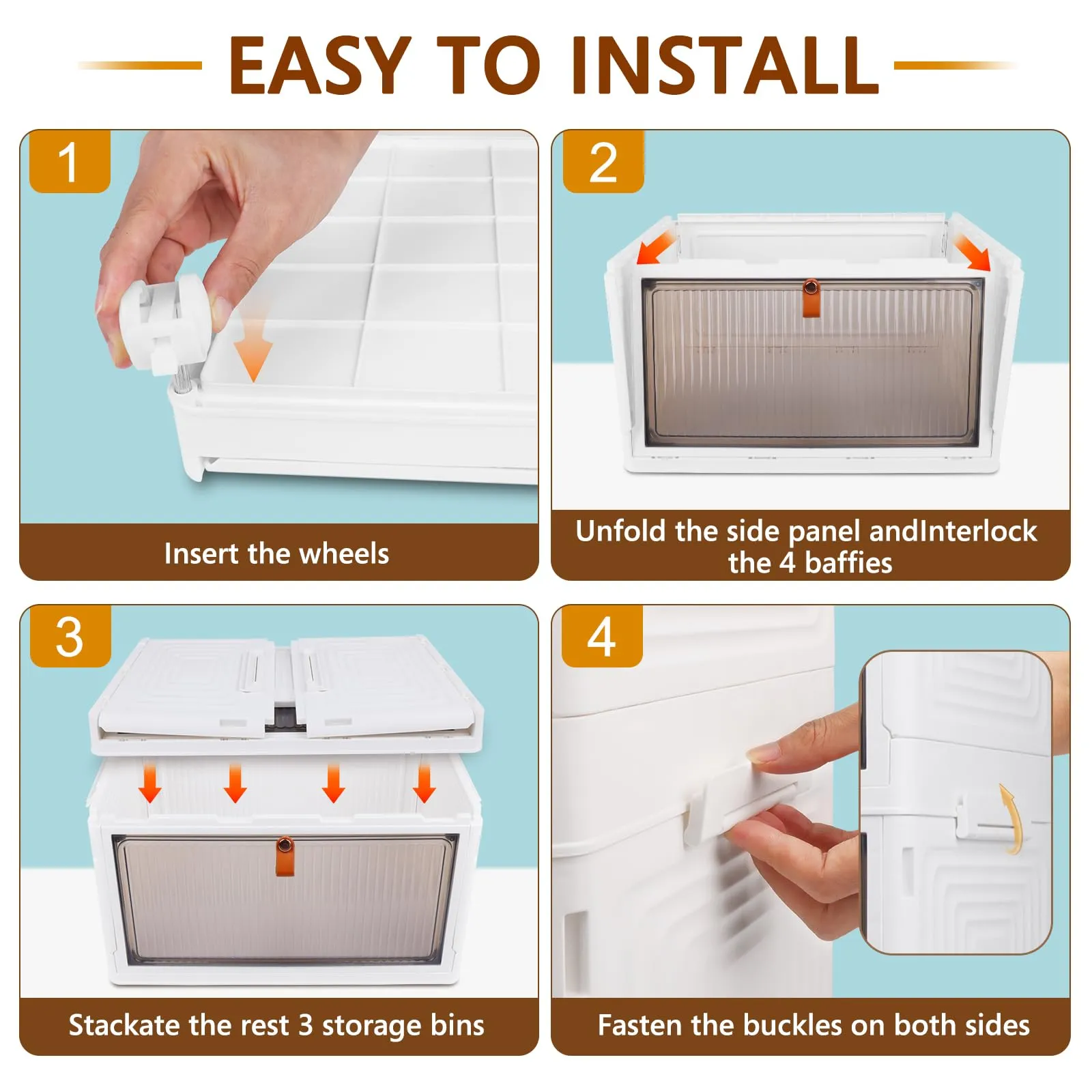 EASY TO INSTALL

1

Insert the wheels

2

Unfold the side panel andInterlock the 4 baffies

3

Stackate the rest 3 storage bins

4

Fasten the buckles on both sides