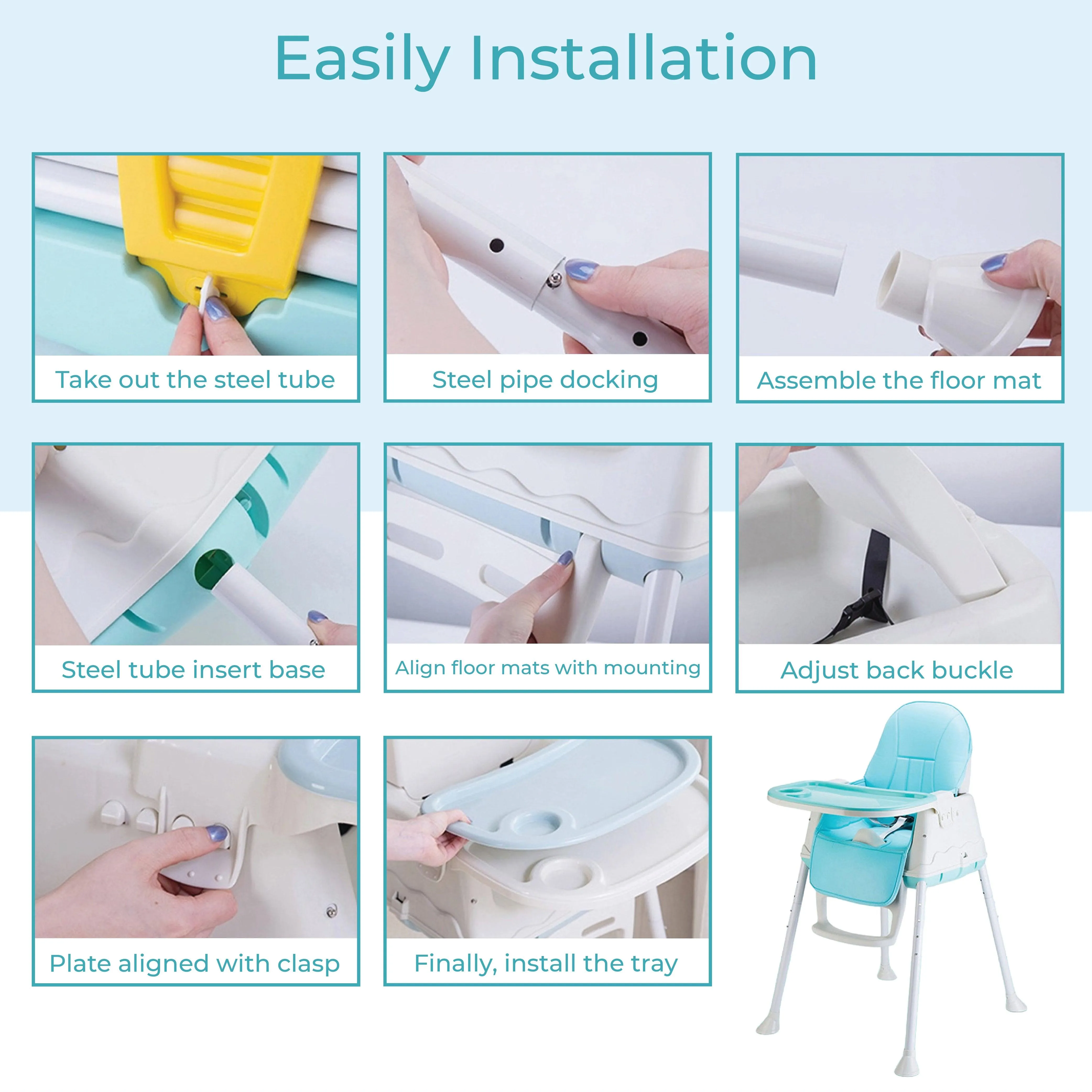 Easily Installation

Take out the steel tube

Steel pipe docking

Assemble the floor mat

Steel tube insert base

Align floor mats with mounting

Adjust back buckle

Plate aligned with clasp

Finally, install the tray