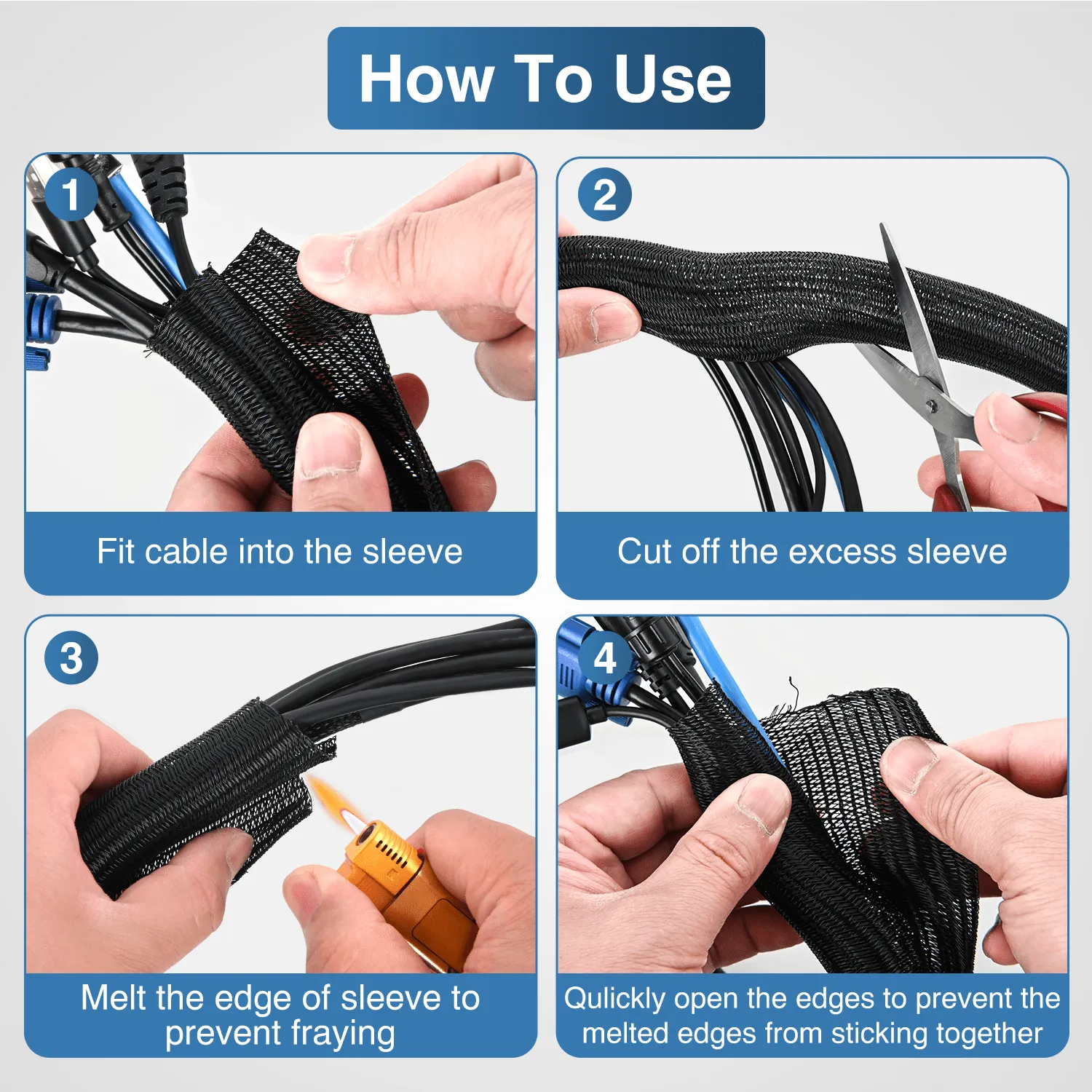 How To Use

1

Fit cable into the sleeve

2

Cut off the excess sleeve

3

Melt the edge of sleeve to prevent fraying

4

Qulickly open the edges to prevent the melted edges from sticking together